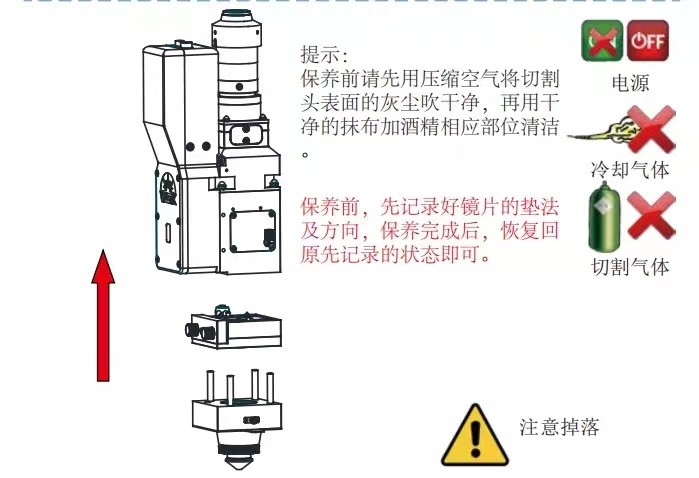 提示:
保养前请先用压缩空气将切割头表面的灰尘吹干净，再用干净的抹布加酒精相应部位清洁。

保养前，先记录好镜片的垫法及方向，保养完成后，恢复回原先记录的状态即可。

OFF
电源

冷却气体

切割气体

注意掉落