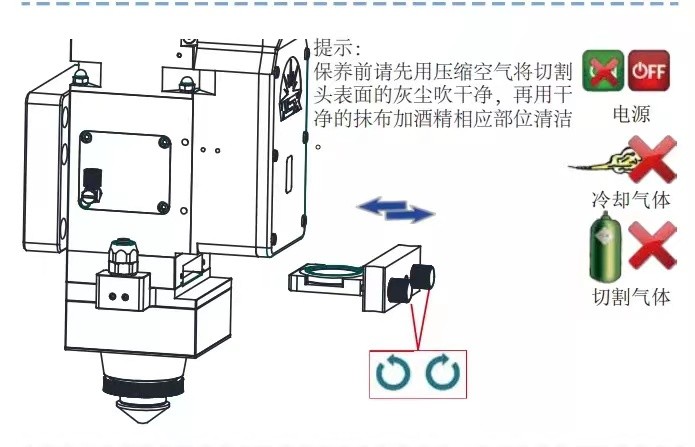 提示:
保养前请先用压缩空气将切割头表面的灰尘吹干净，再用干净的抹布加酒精相应部位清洁。

OFF
电源
冷却气体
切割气体