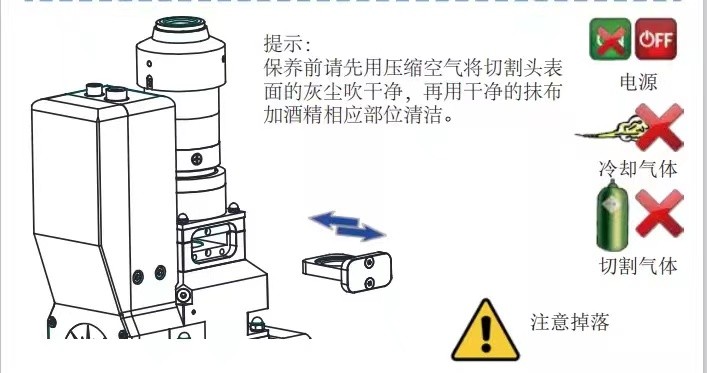 提示：
保养前请先用压缩空气将切割头表面的灰尘吹干净，再用干净的抹布加酒精相应部位清洁。

OFF
电源

冷却气体

切割气体

注意掉落